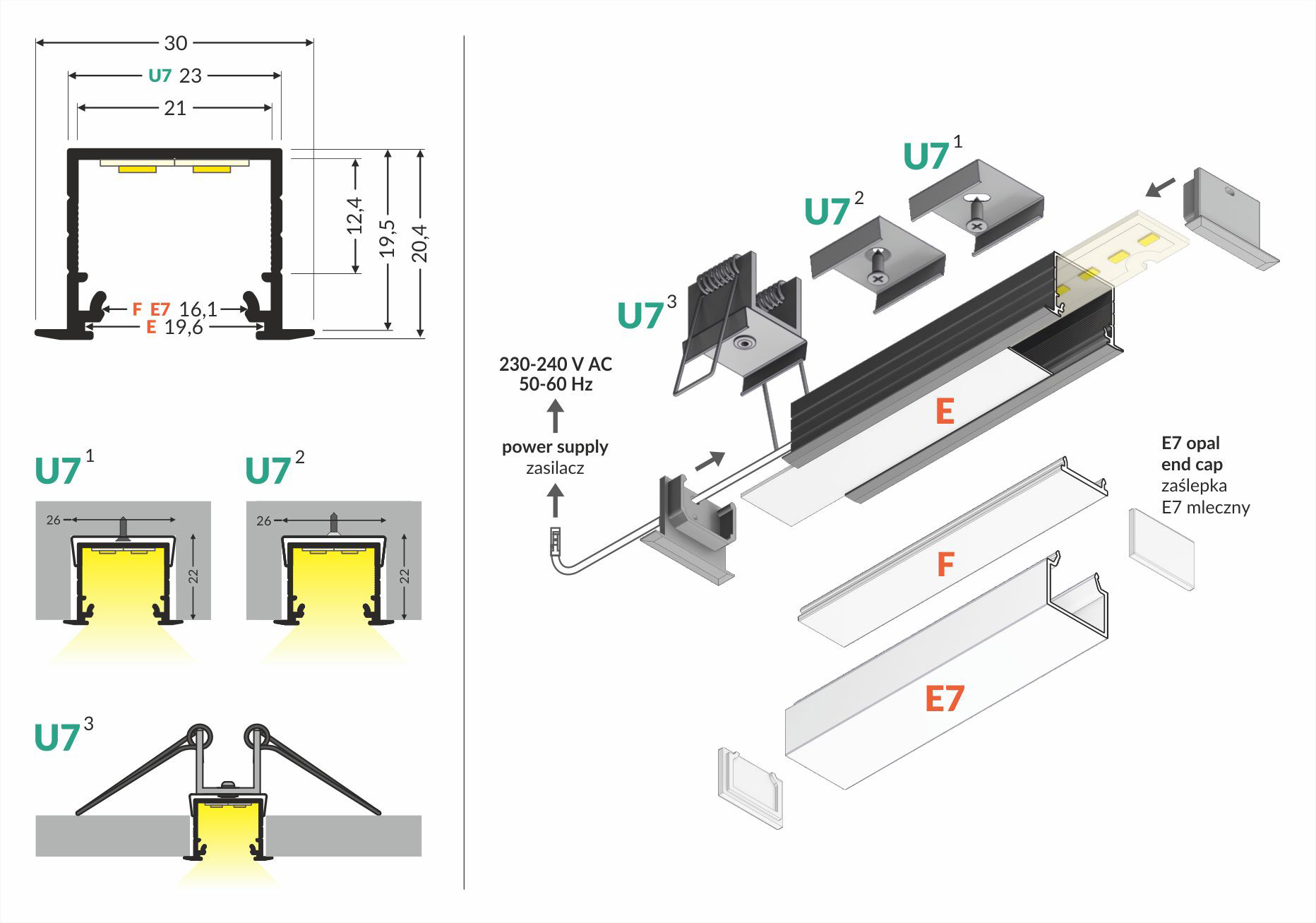 30

U7 23

21

12,4

19,5

20,4

F E7 16,1

E 19,6

U7 $^1$

26

22

U7 $^2$

26

22

U7 $^3$

U7 $^1$

U7 $^2$

U7 $^3$

230-240 V AC
50-60 Hz

power supply
zasilacz

E

F

E7

E7 opal
end cap
zaślepka
E7 mleczny