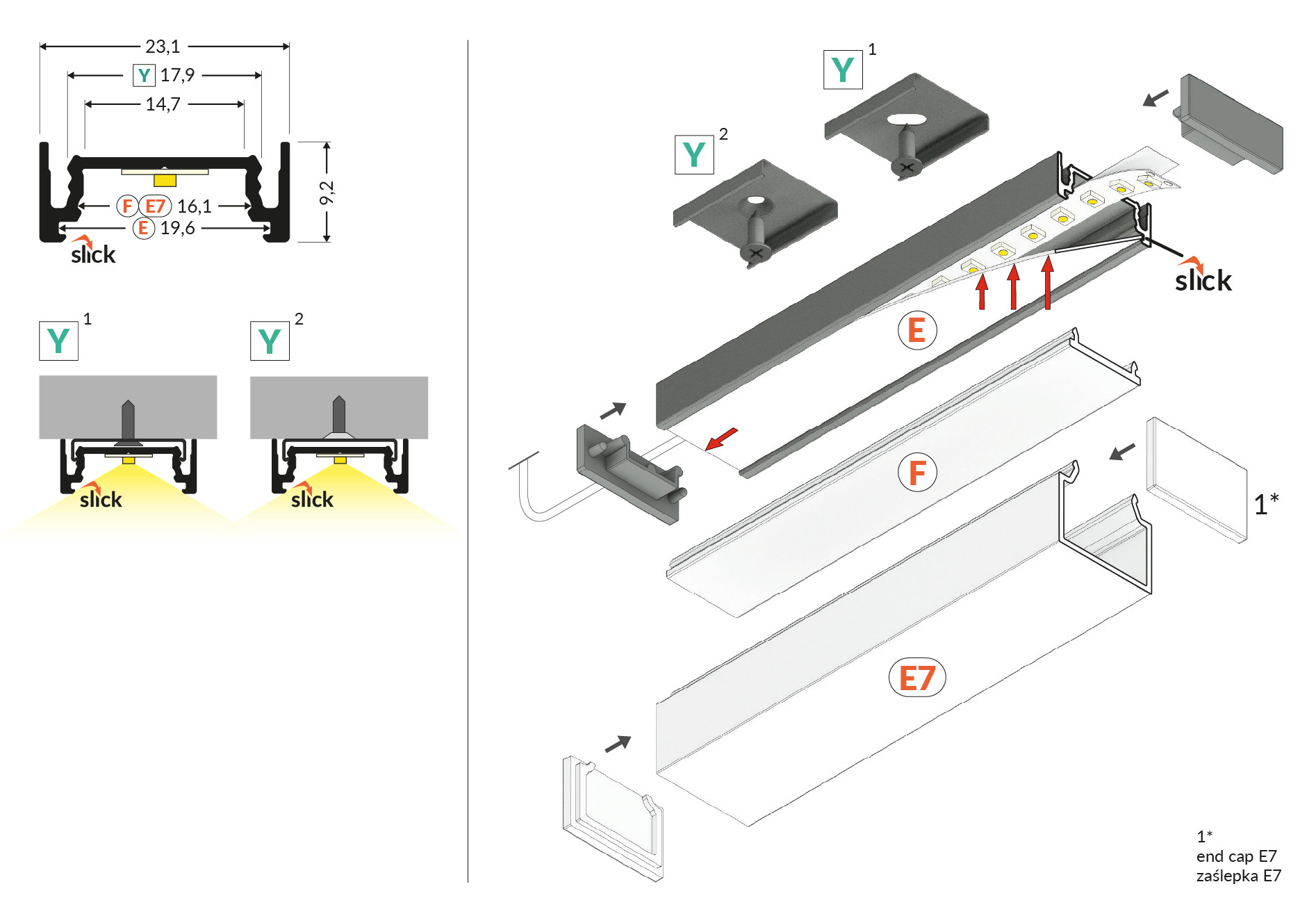 23,1
Y 17,9
14,7
9,2
F E7 16,1
E 19,6
slick

Y 1
Y 2
slick
slick

Y 1
Y 2
slick
E
F
E7
1*

1*
end cap E7
zaślepka E7